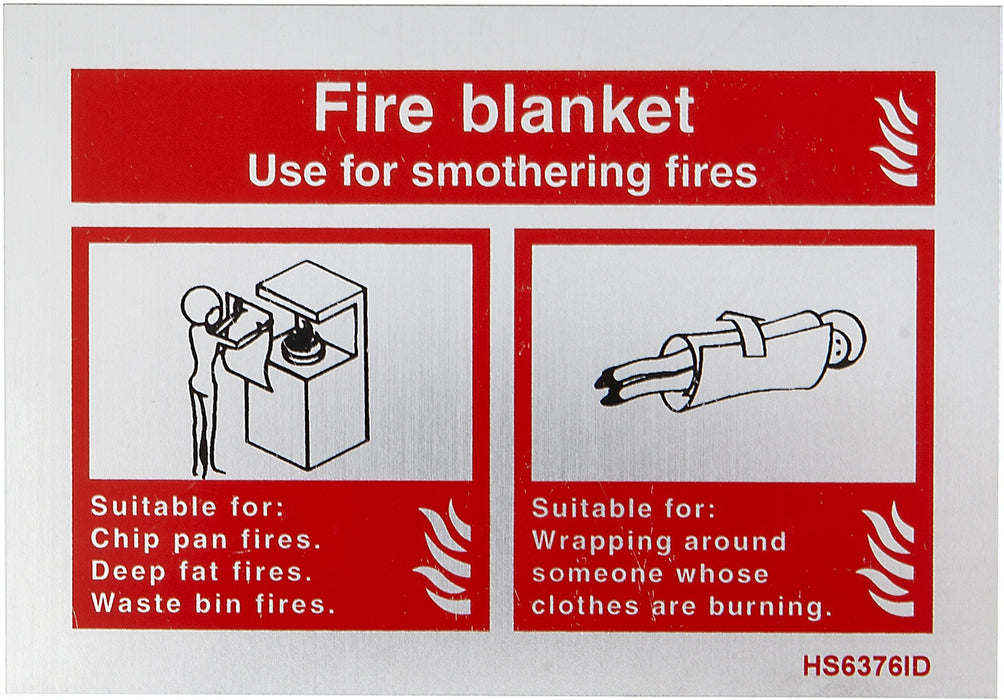 Fire blanket
Use for smothering fires

Suitable for:
Chip pan fires.
Deep fat fires.
Waste bin fires.

Suitable for:
Wrapping around someone whose clothes are burning.

HS6376ID