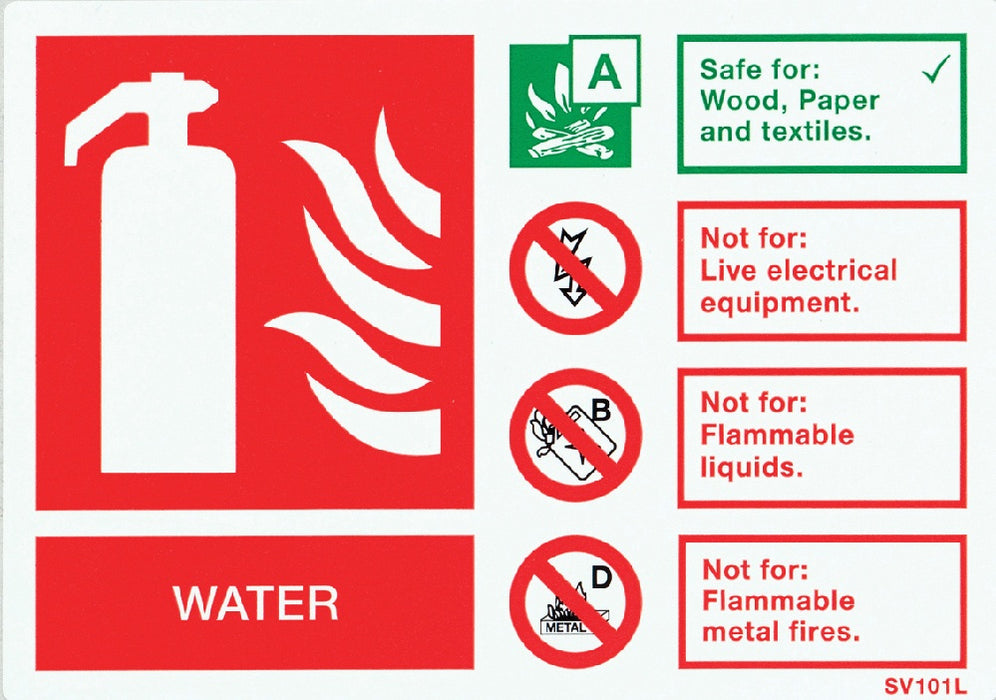 WATER

A

Safe for: Wood, Paper and textiles. ✓

Not for: Live electrical equipment.

B

Not for: Flammable liquids.

D

METAL

Not for: Flammable metal fires.

SV101L